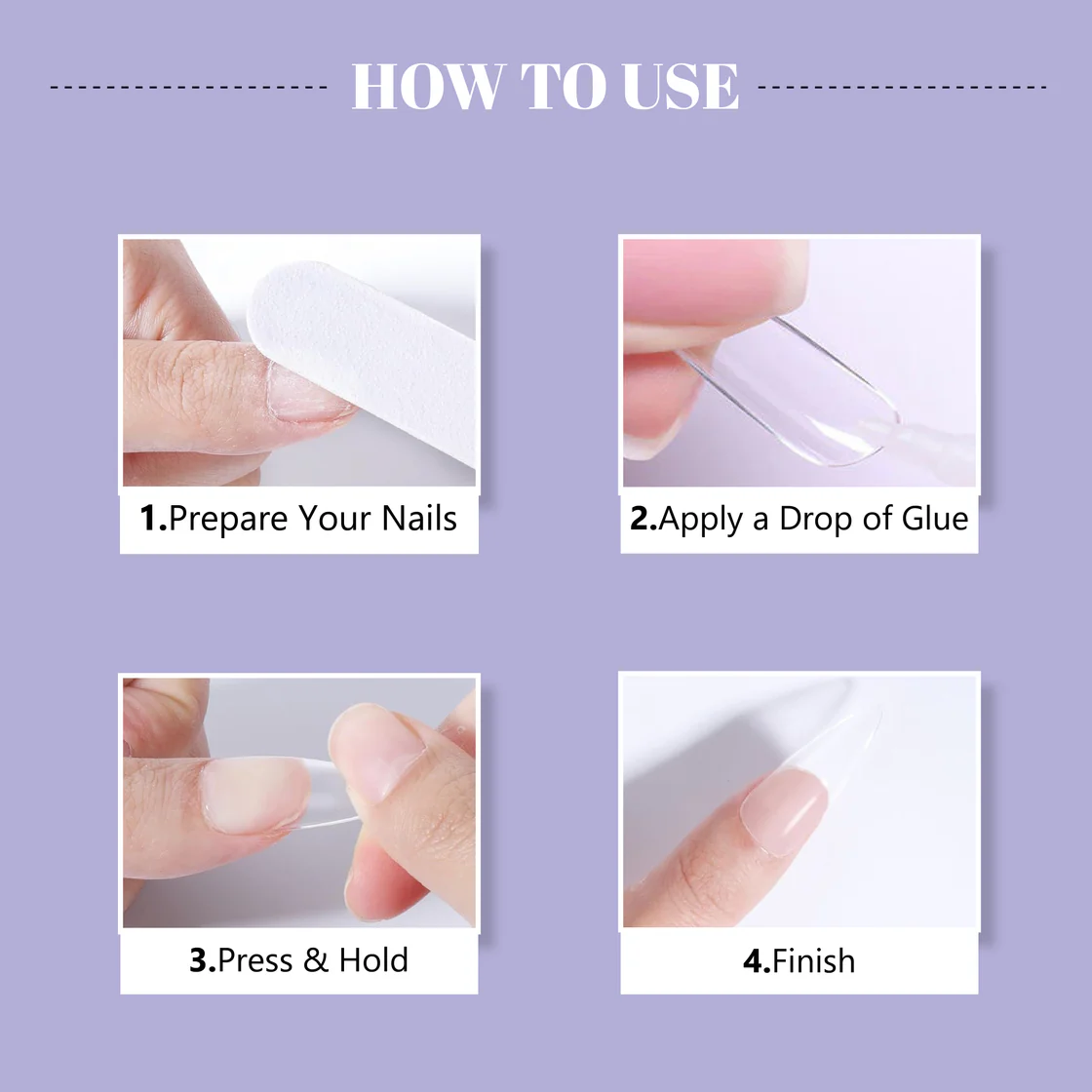 HOW TO USE

1.Prepare Your Nails

2.Apply a Drop of Glue

3.Press & Hold

4.Finish